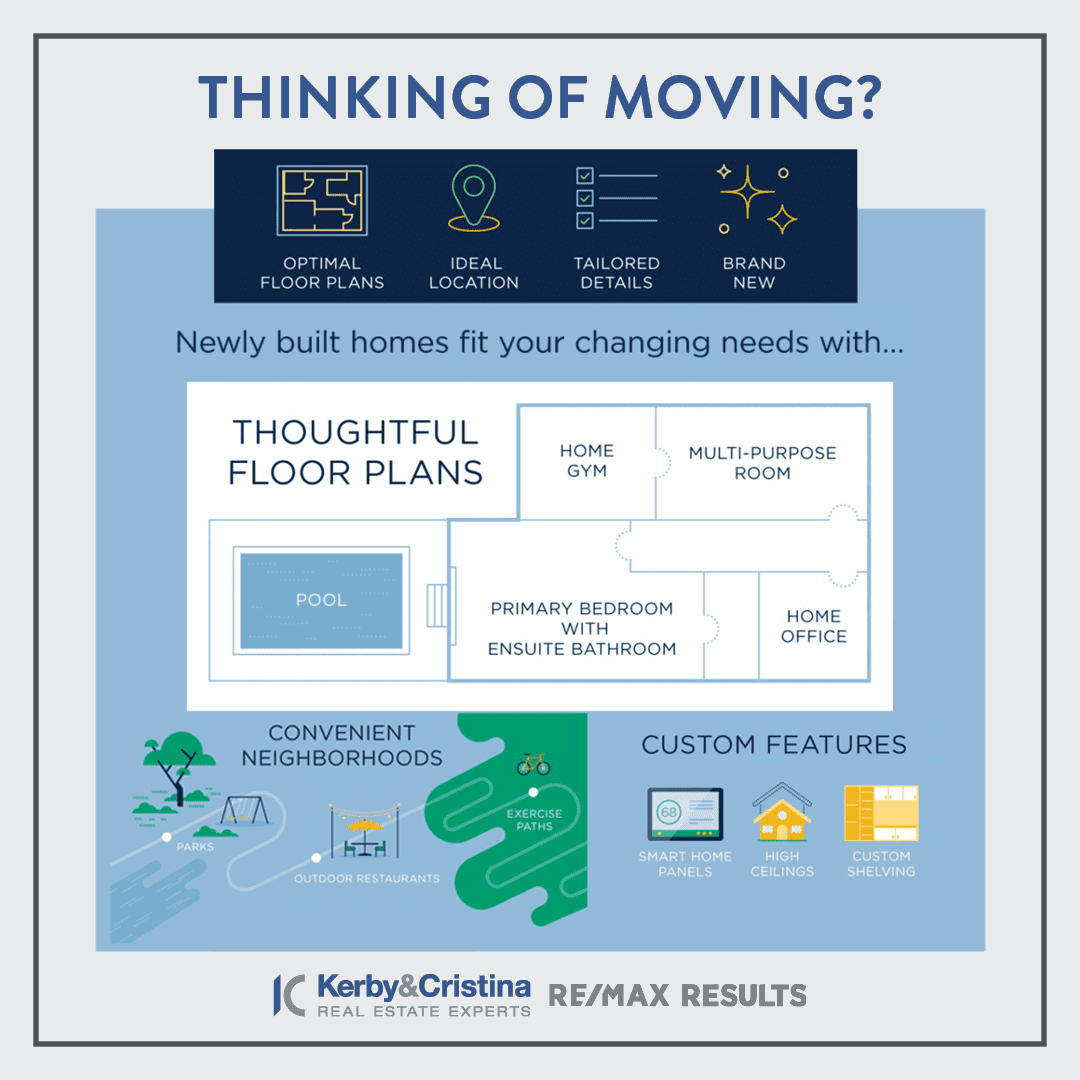 THINKING OF MOVING?

OPTIMAL FLOOR PLANS

IDEAL LOCATION

TAILORED DETAILS

BRAND NEW

Newly built homes fit your changing needs with...

THOUGHTFUL FLOOR PLANS

HOME GYM

MULTI-PURPOSE ROOM

POOL

PRIMARY BEDROOM WITH ENSUITE BATHROOM

HOME OFFICE

CONVENIENT NEIGHBORHOODS

PARKS

OUTDOOR RESTAURANTS

EXERCISE PATHS

CUSTOM FEATURES

68

SMART HOME PANELS

HIGH CEILINGS

CUSTOM SHELVING

Kerby&Cristina
REAL ESTATE EXPERTS

RE/MAX RESULTS